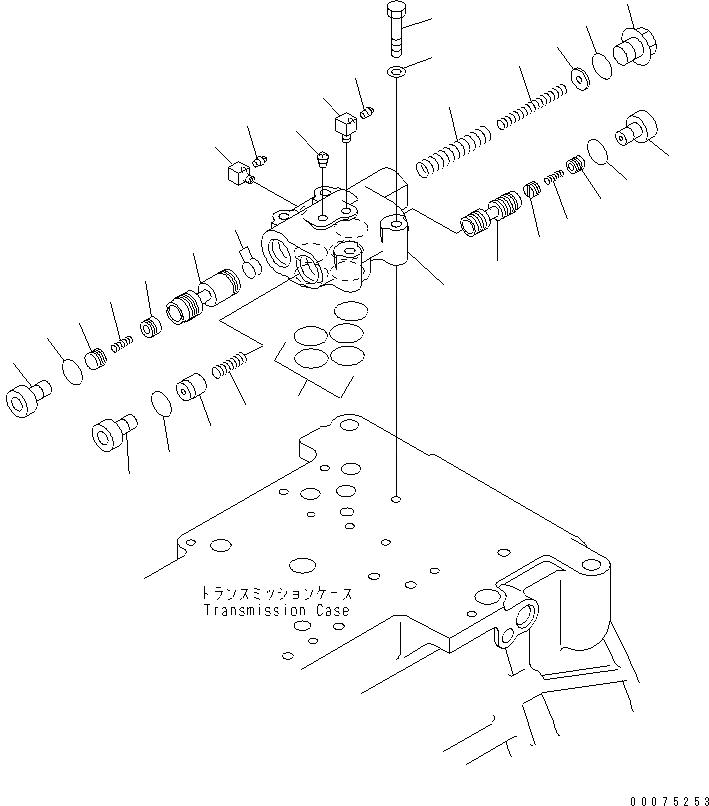 トランスミッションケース
Transmission Case

00075253