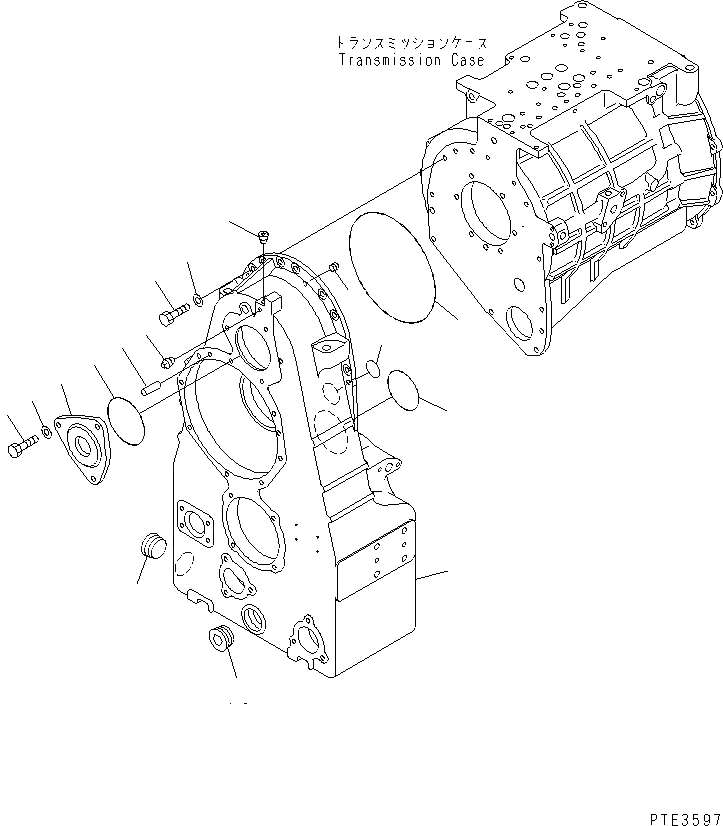 トランスミッションケース
Transmission Case

PTE3597