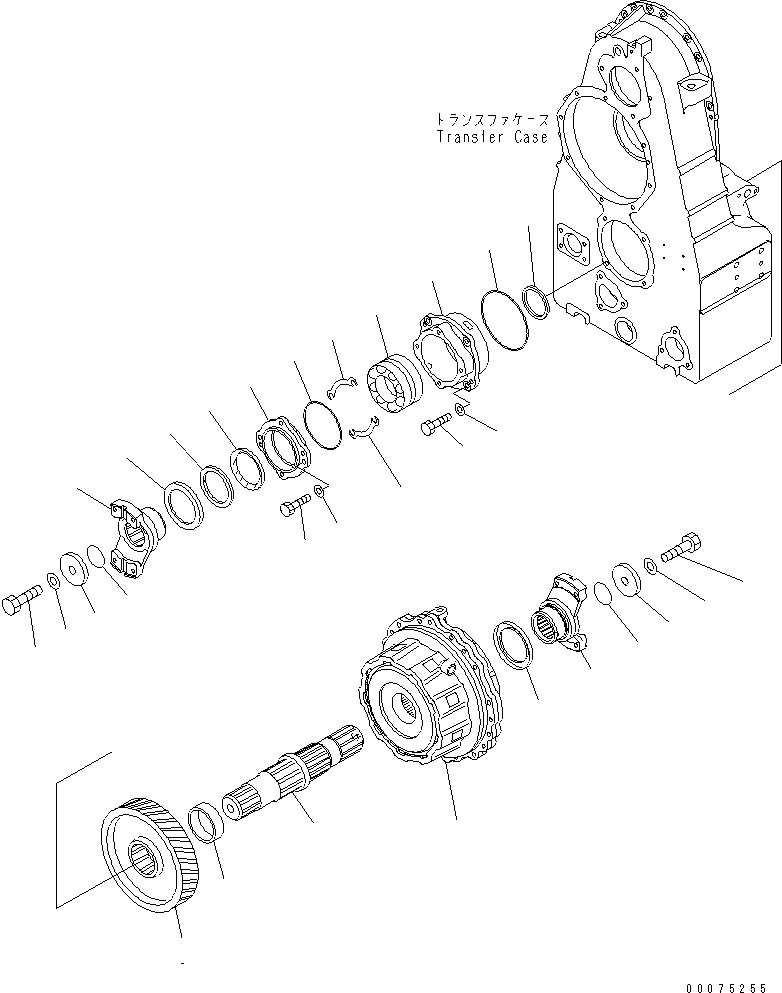 トランスファケース
Transfer Case

00075255