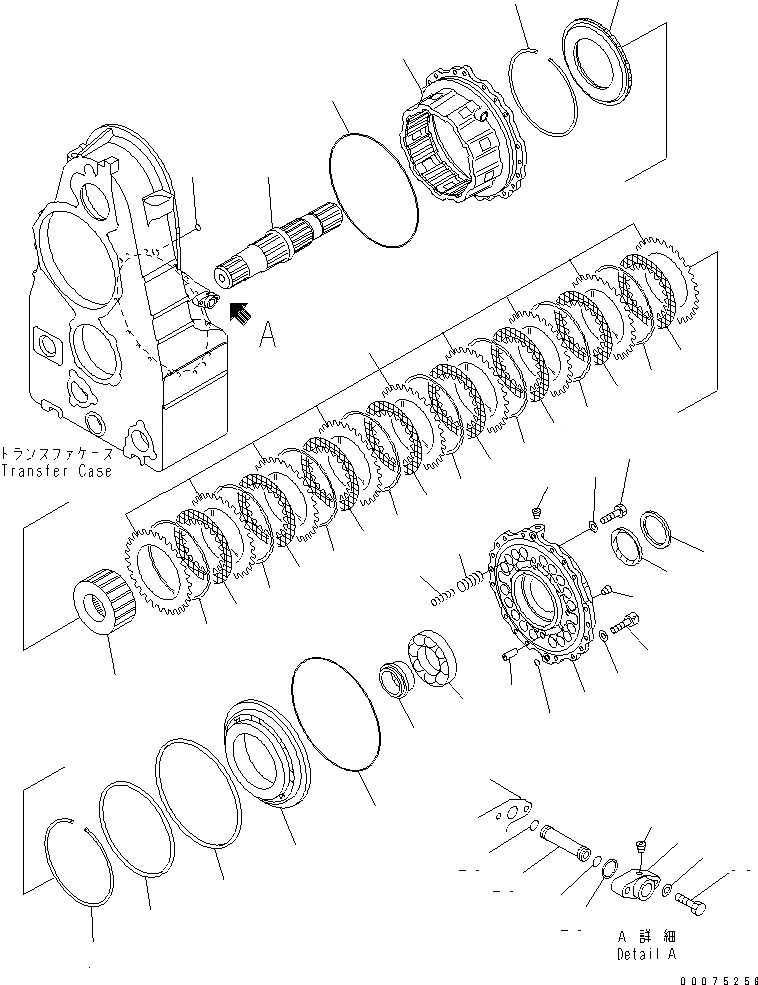 A

トランスファケース
Transfer Case

A 詳細
Detail A

00075256