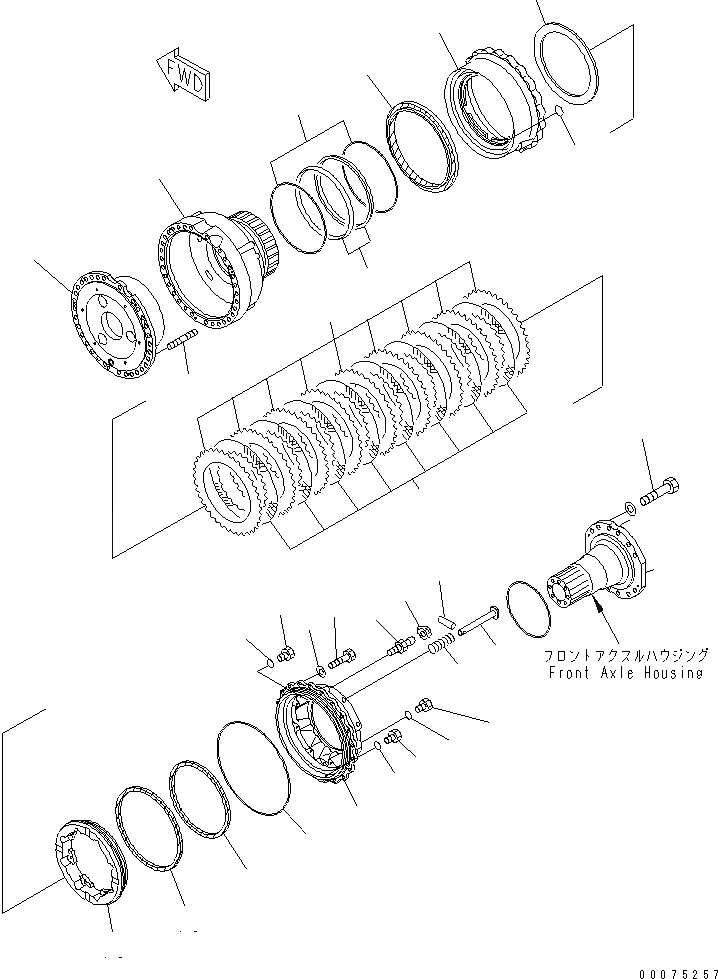 FWD

フロントアクスルハウジング
Front Axle Housing

00075257