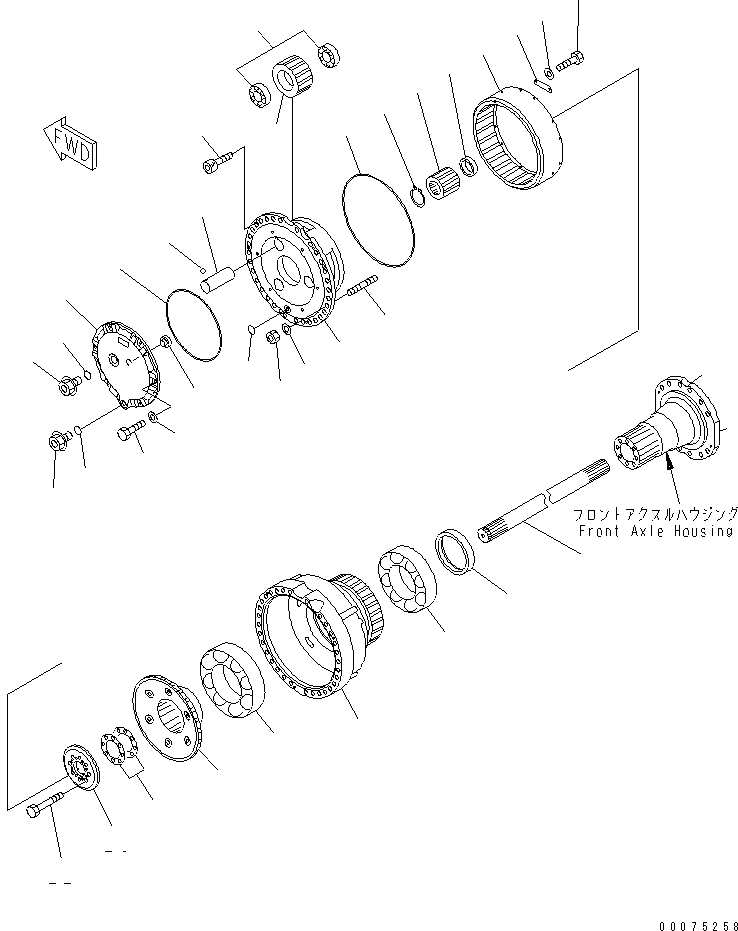 FWD

フロントアクスルハウジング
Front Axle Housing

00075258