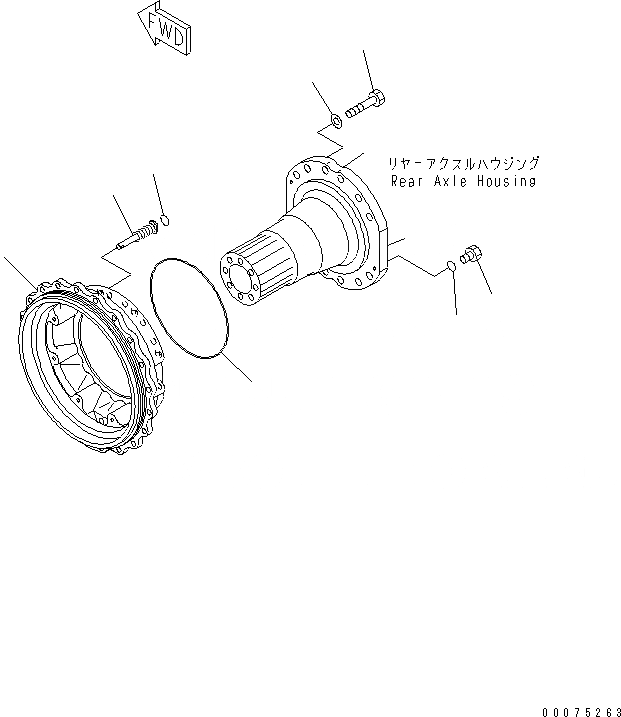 FWD

リヤーアクスルハウジング
Rear Axle Housing

00075263