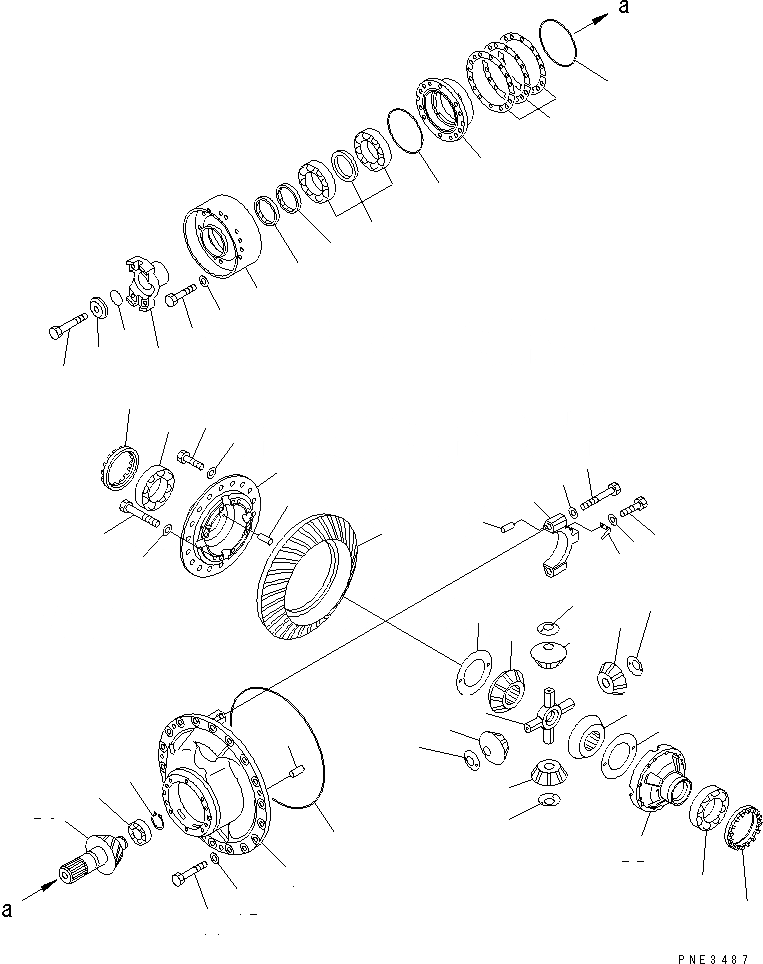 a

a

PNE3487