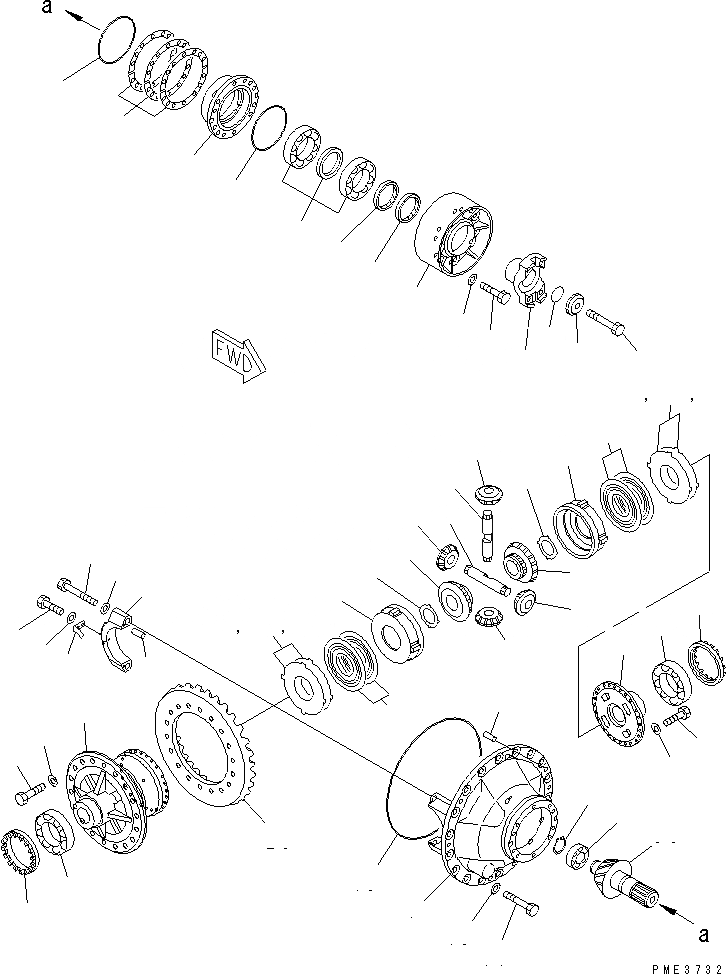 a

FWD

a

PME3732