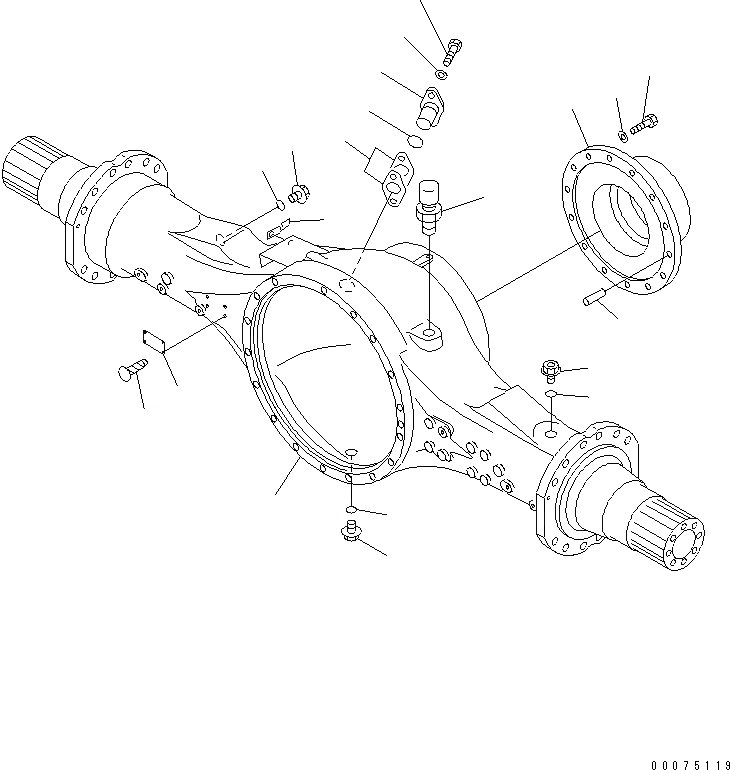 00075119