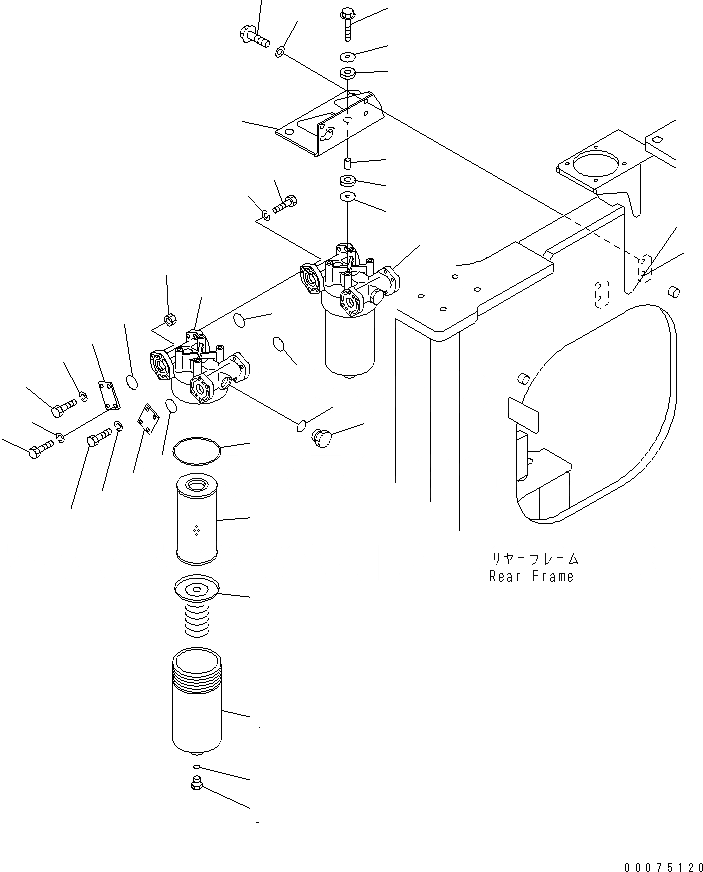 リヤーフレーム
Rear Frame

00075120