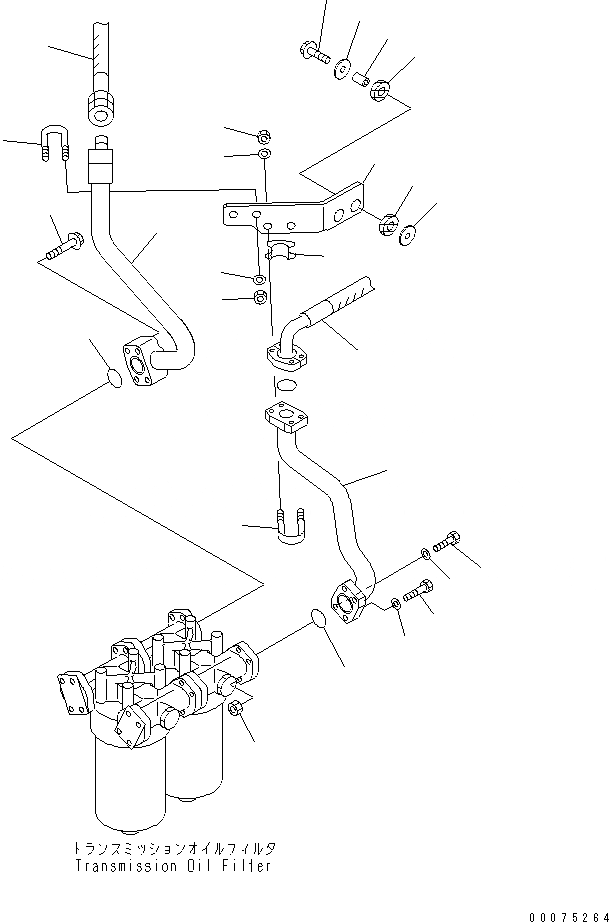 トランスミッションオイルフィルタ
Transmission Oil Filter

00075264