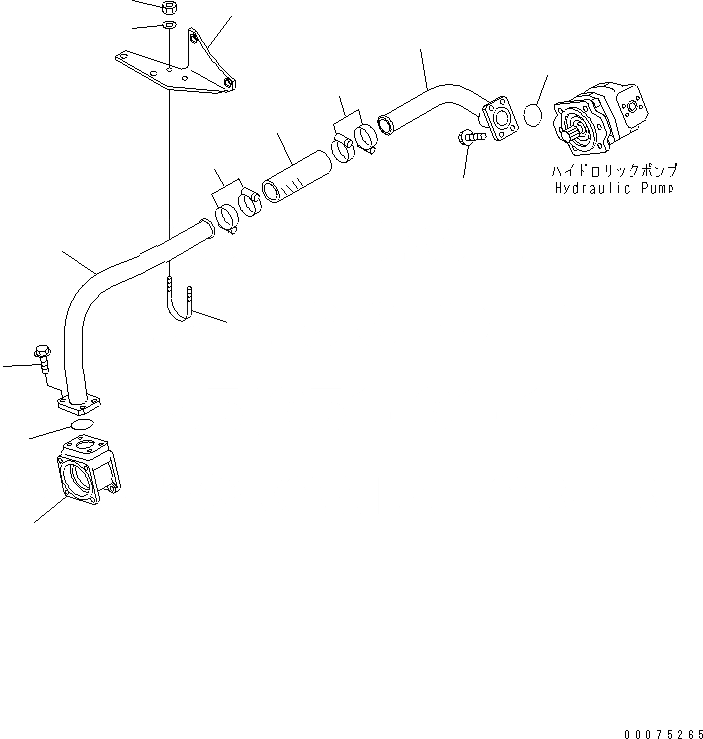 ハイドロリックポンプ
Hydraulic Pump

00075265