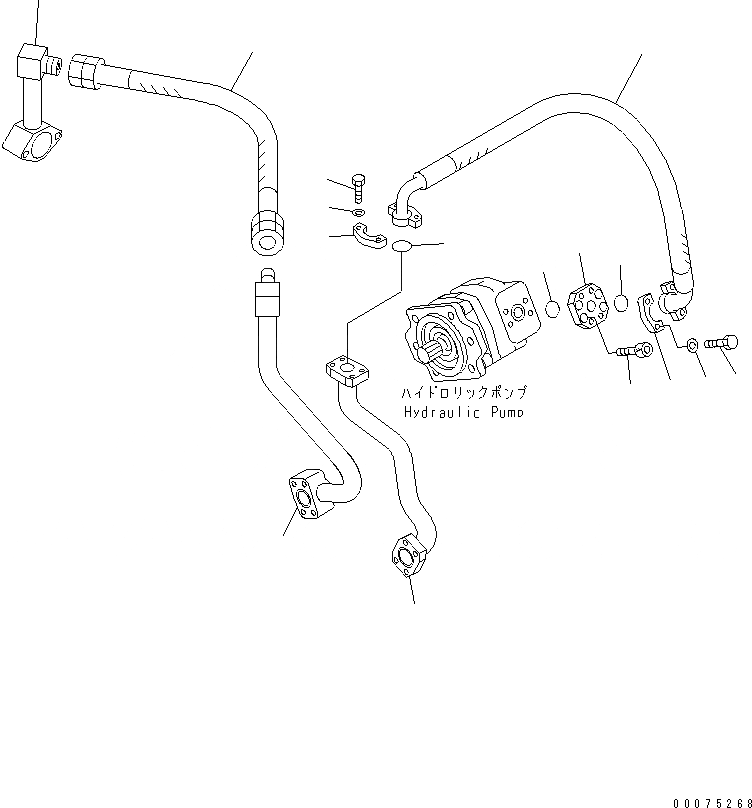 ハイドロリックポンプ
Hydraulic Pump

00075268