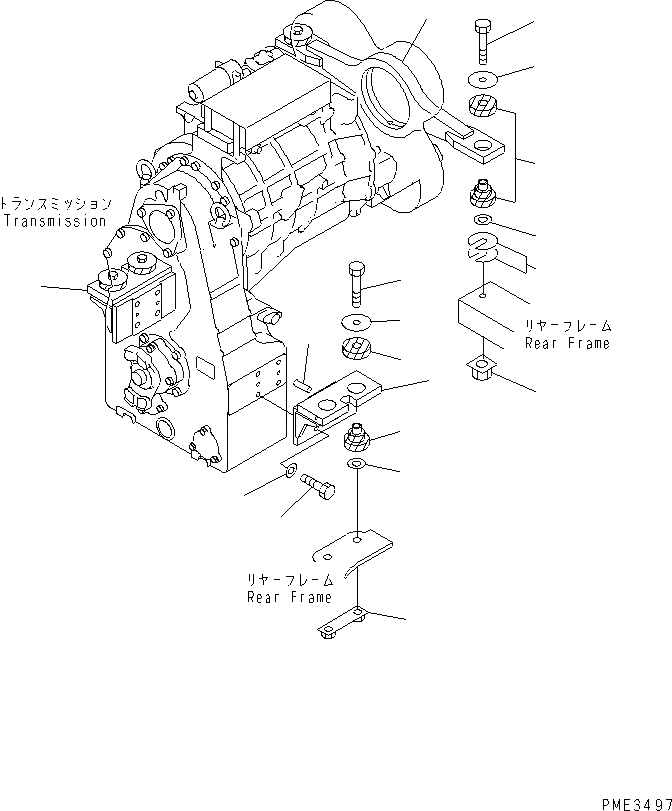 トランスミッション
Transmission

リヤーフレーム
Rear Frame

リヤーフレーム
Rear Frame

PME3497