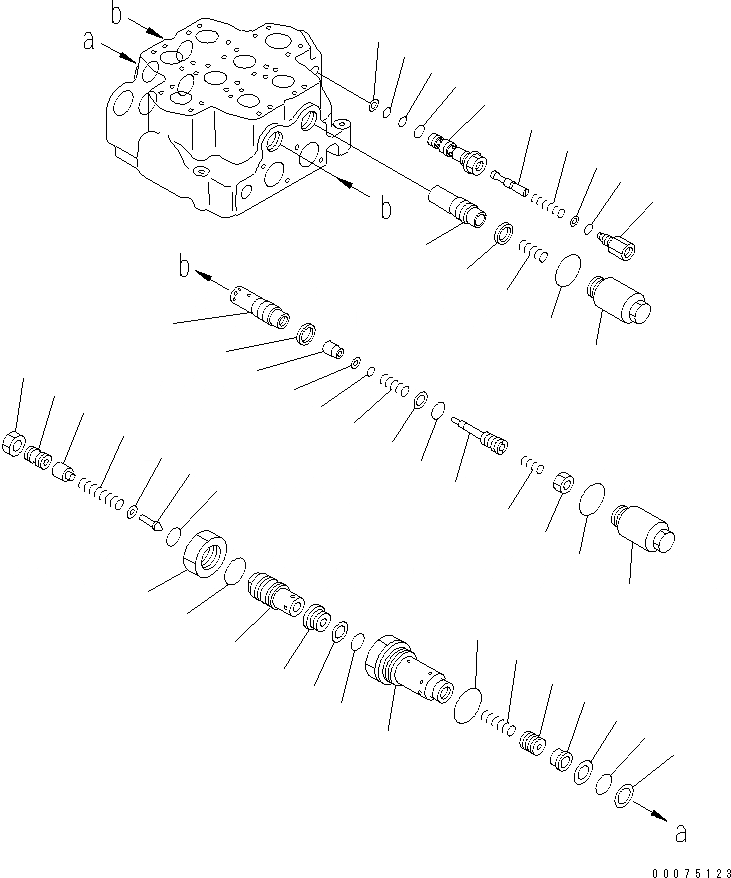 b
a
b
b
a
00075123