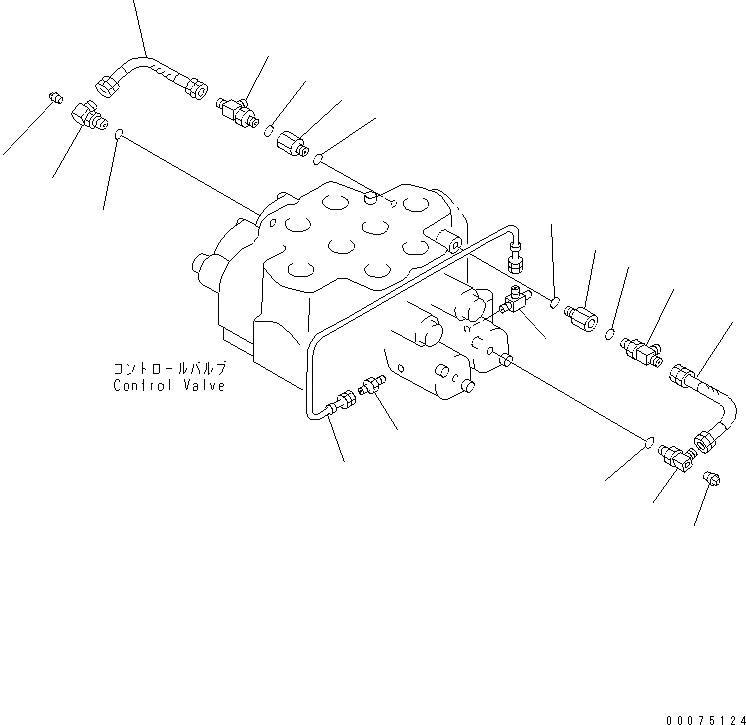 コントロールバルブ
Control Valve

00075124