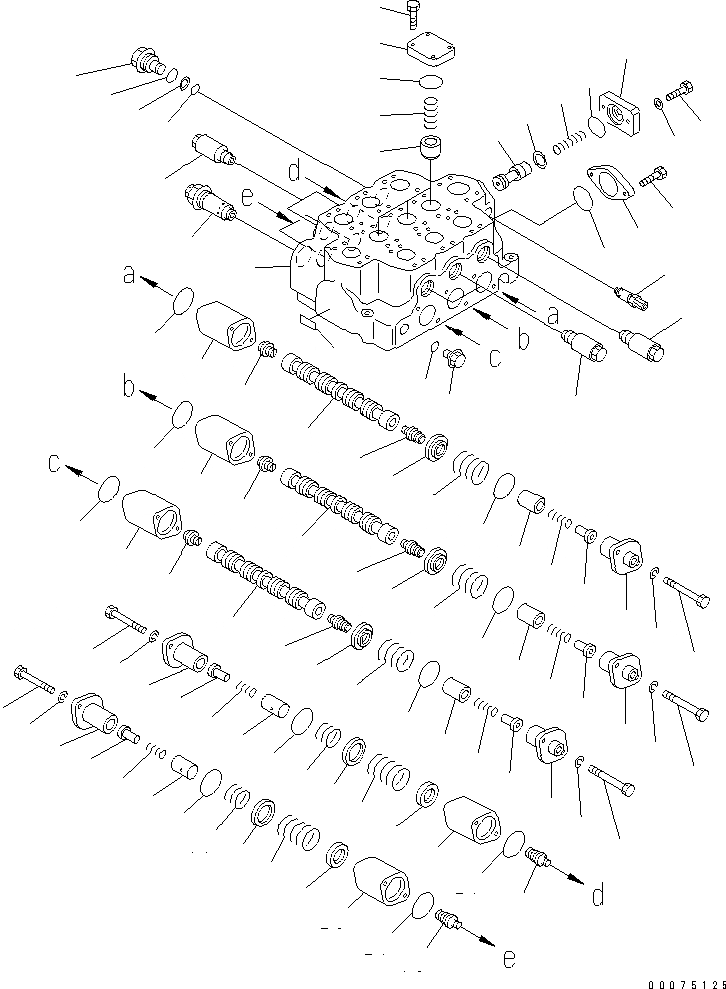 d
e
a
a
b
c
b
c
d
e
00075125