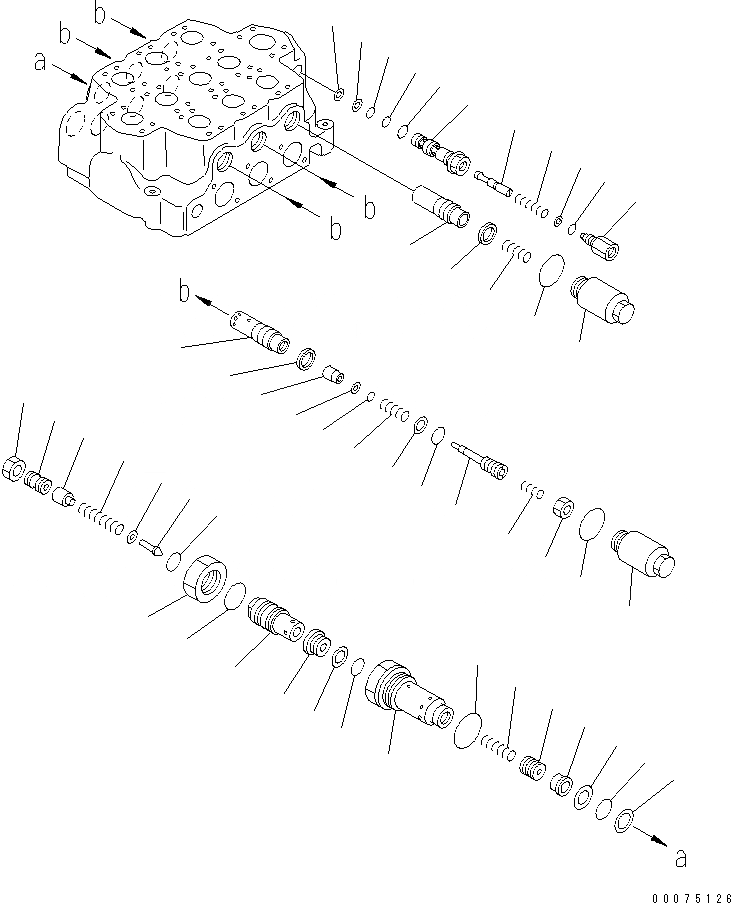 b
b
a
b
b
b
a
00075126