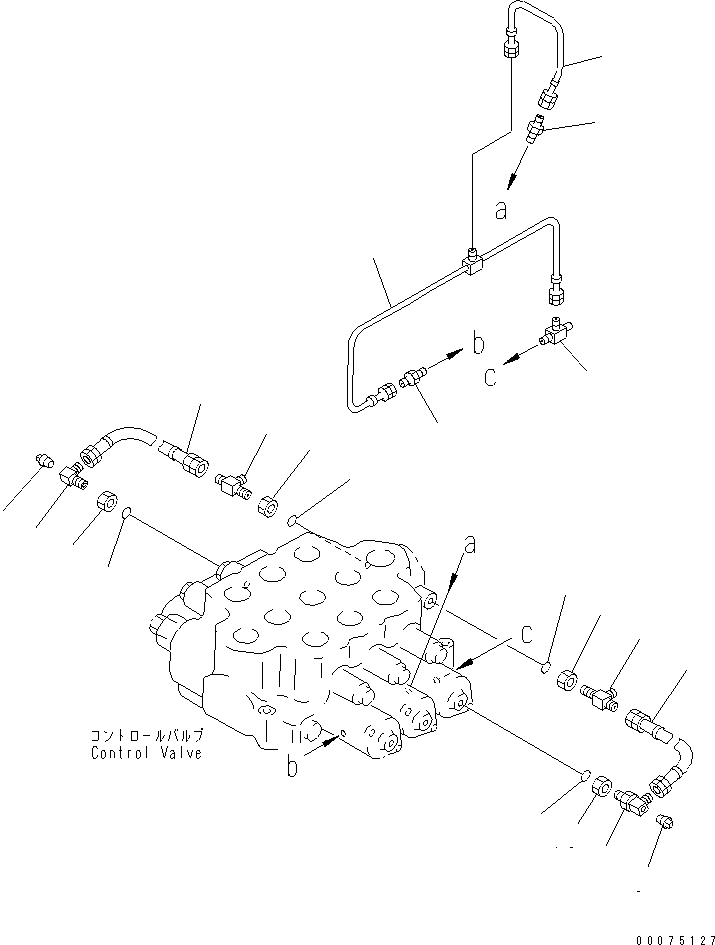 a
b
c
a
c
コントロールバルブ
Control Valve
b
00075127