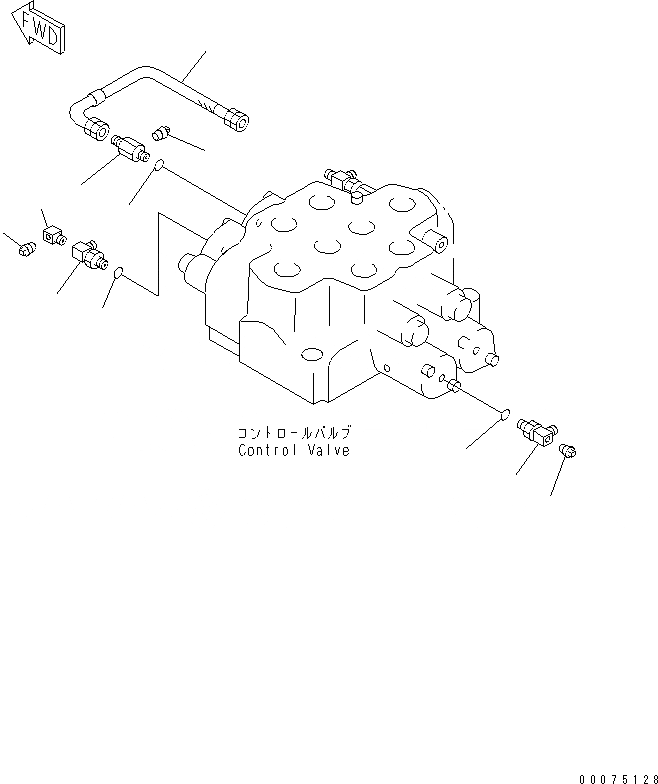 FWD

コントロールバルブ
Control Valve

00075128