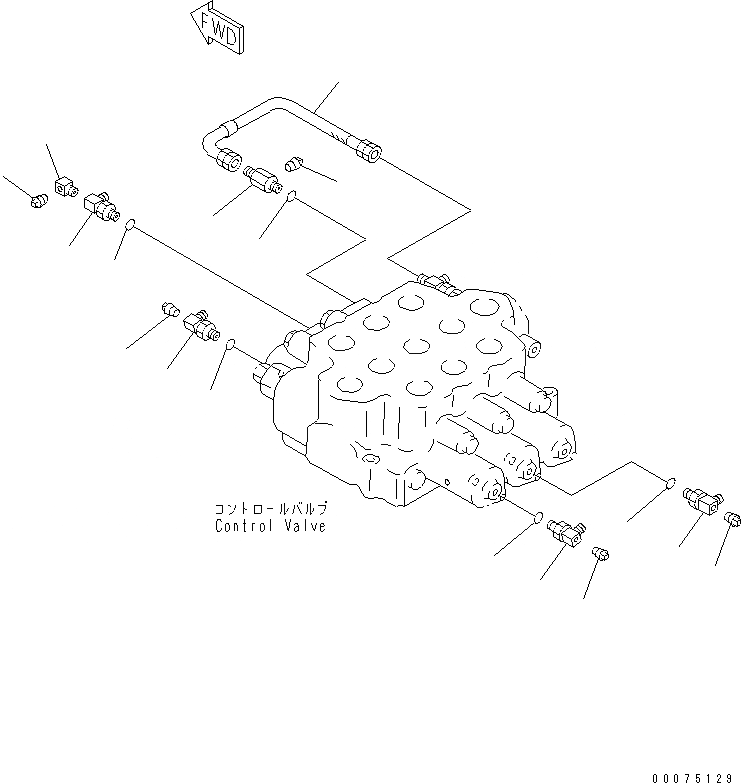 FWD

コントロールバルブ
Control Valve

00075129