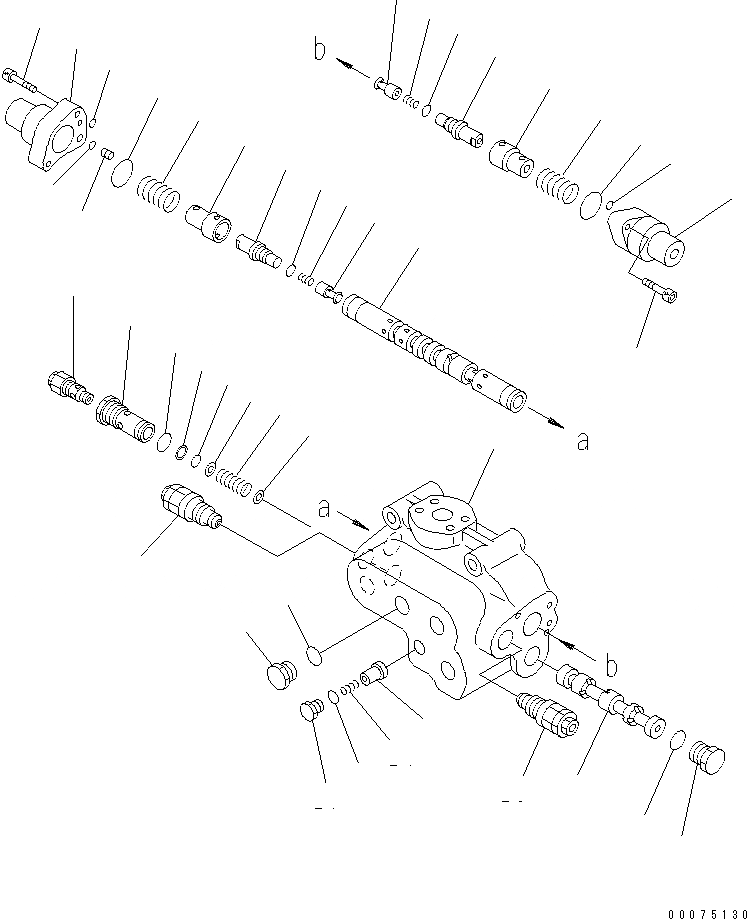 b

a

a

b

00075130