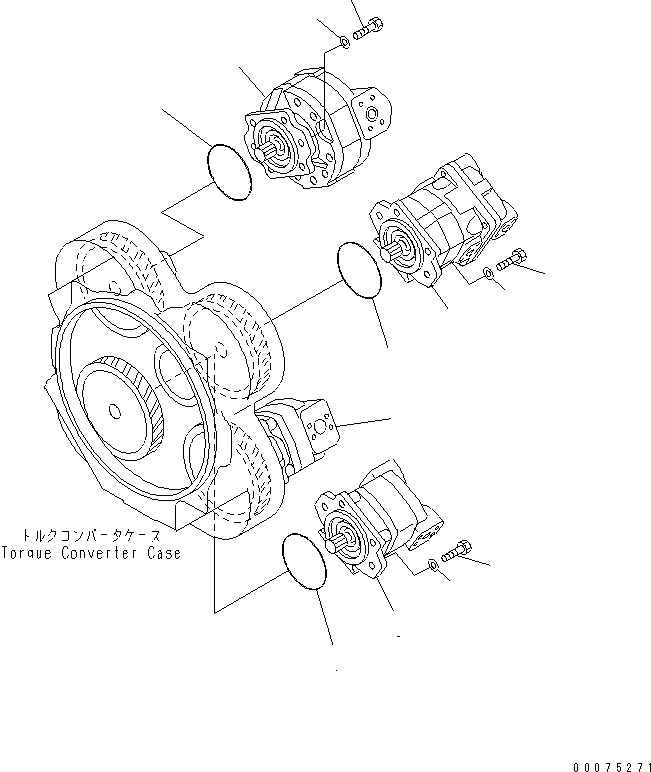 トルクコンバータケース
Torque Converter Case

00075271