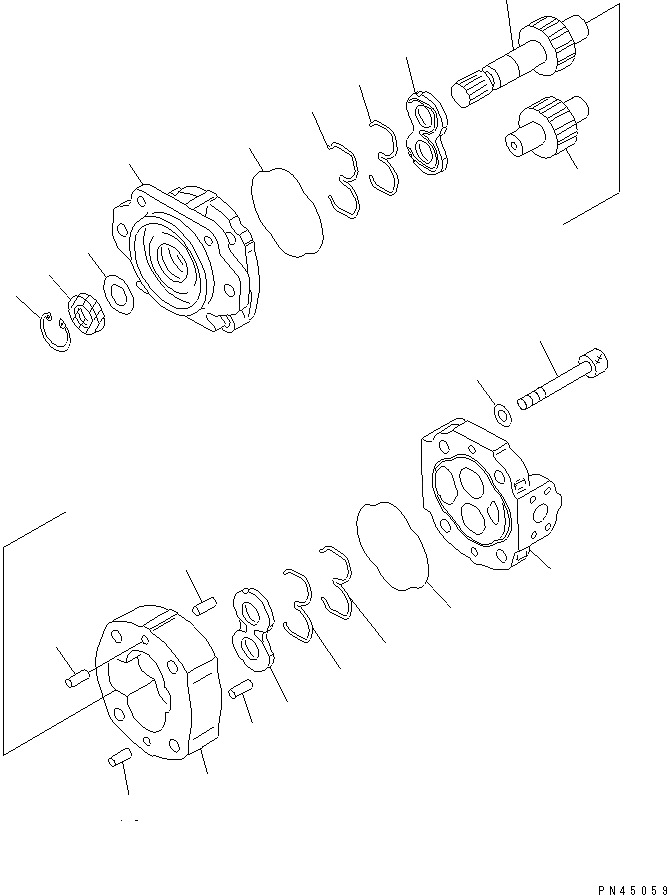 PN45059