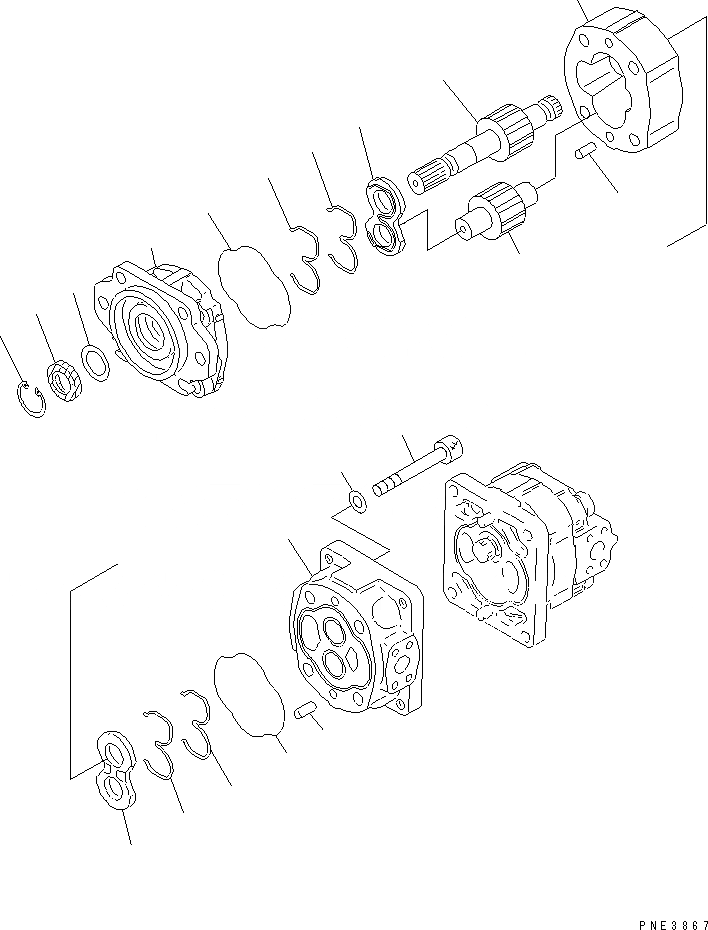 PNE3867