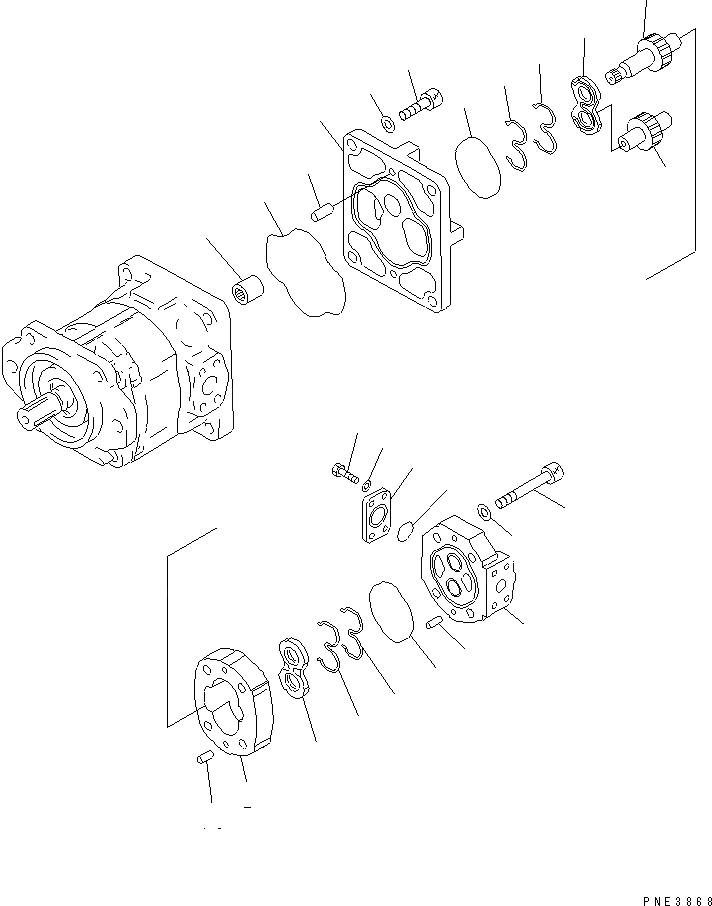 PNE3868