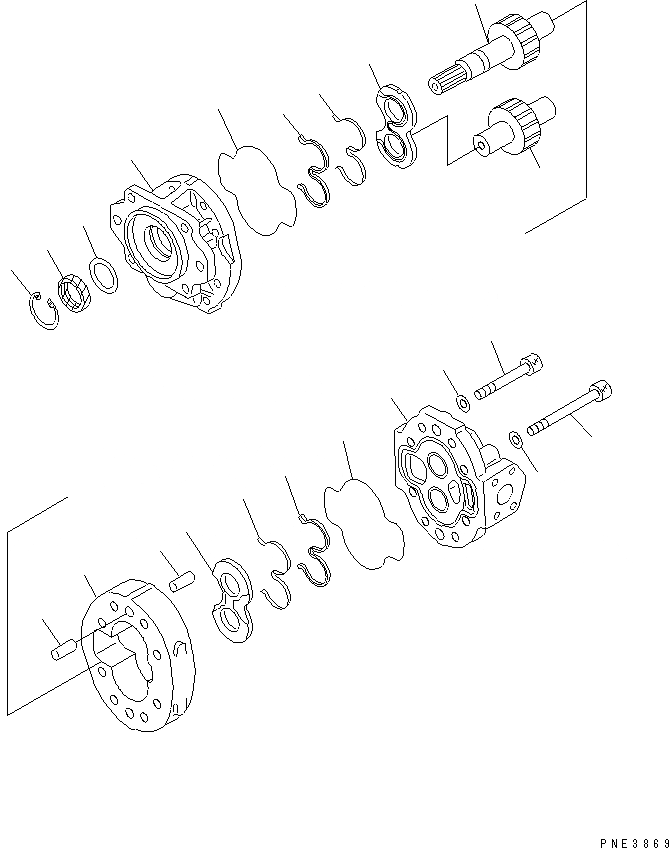 PNE3869