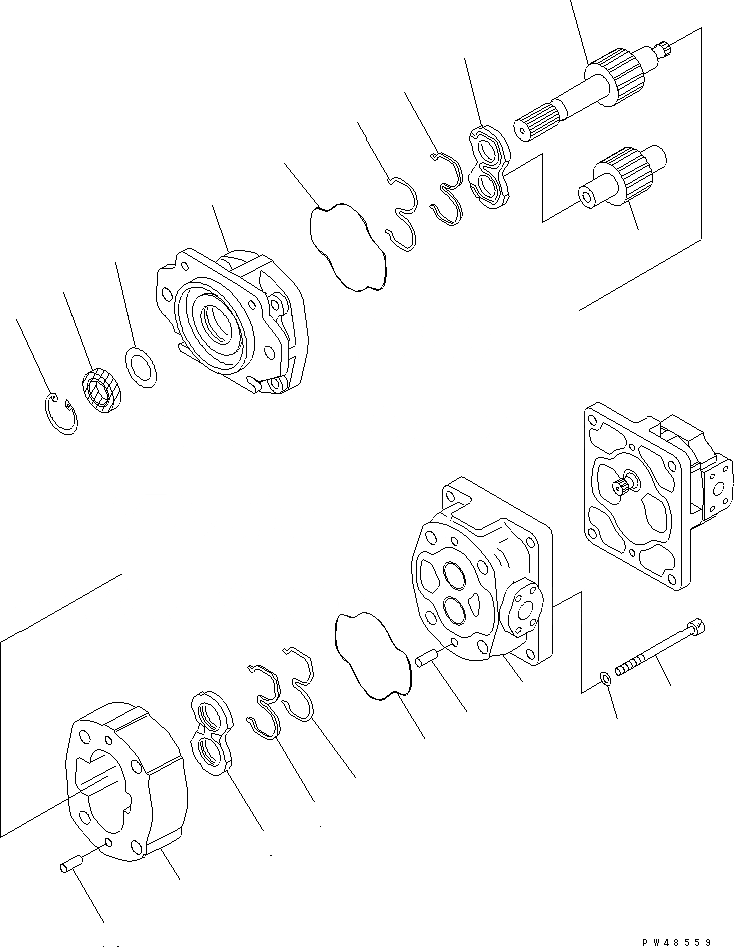 PW48559