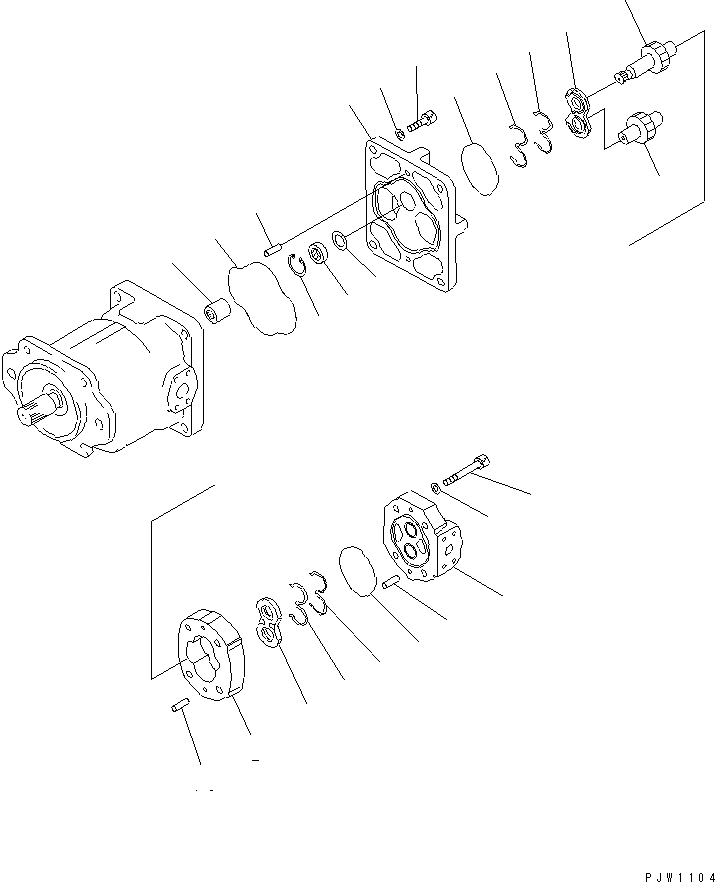 PJW1104