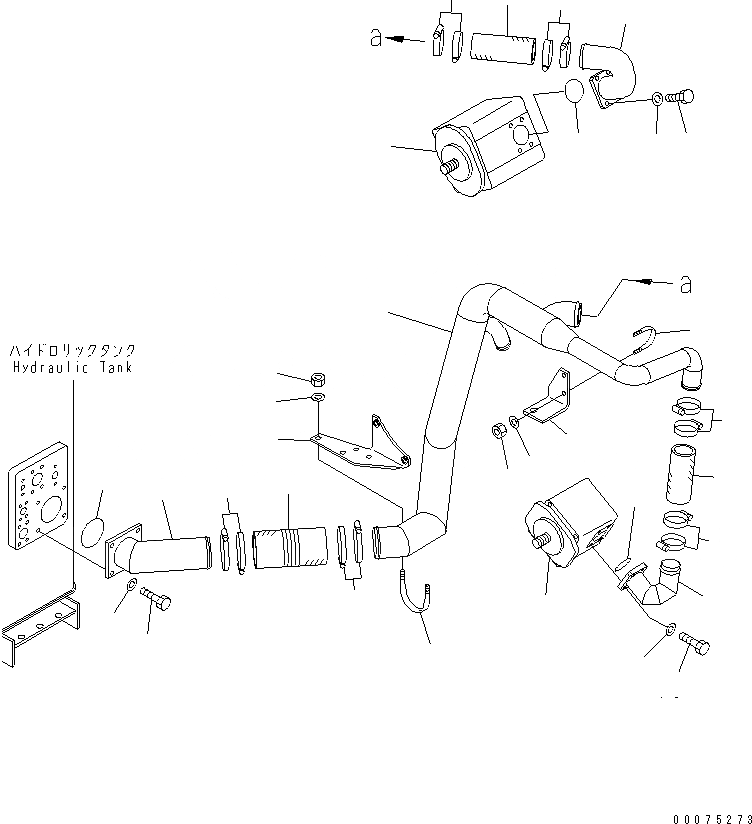 a

a

ハイドロリックタンク
Hydraulic Tank

00075273