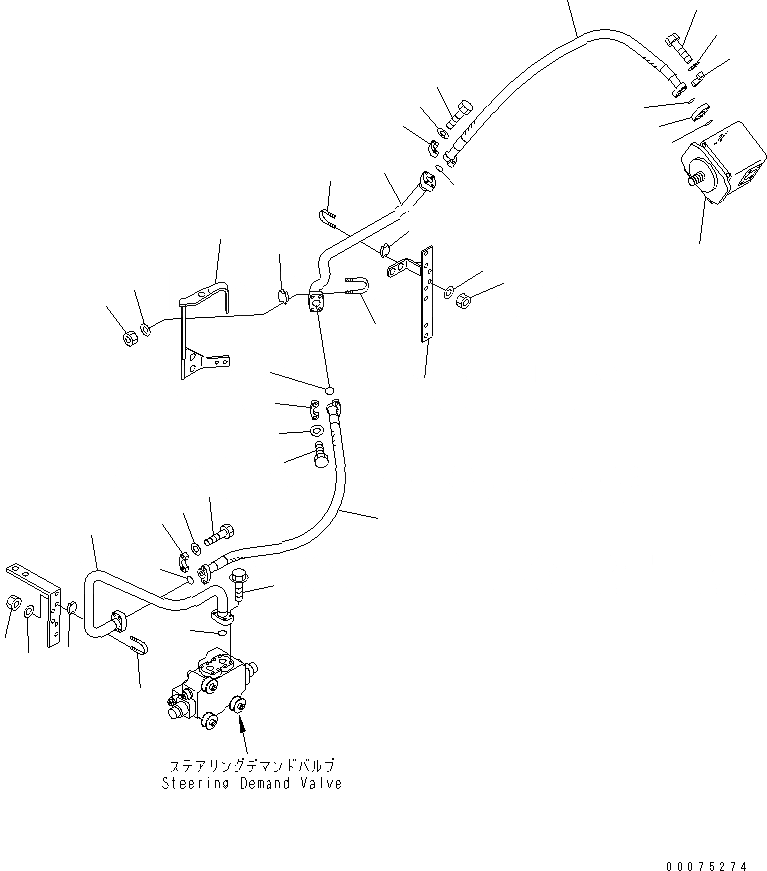 ステアリングデマンドバルブ
Steering Demand Valve

00075274