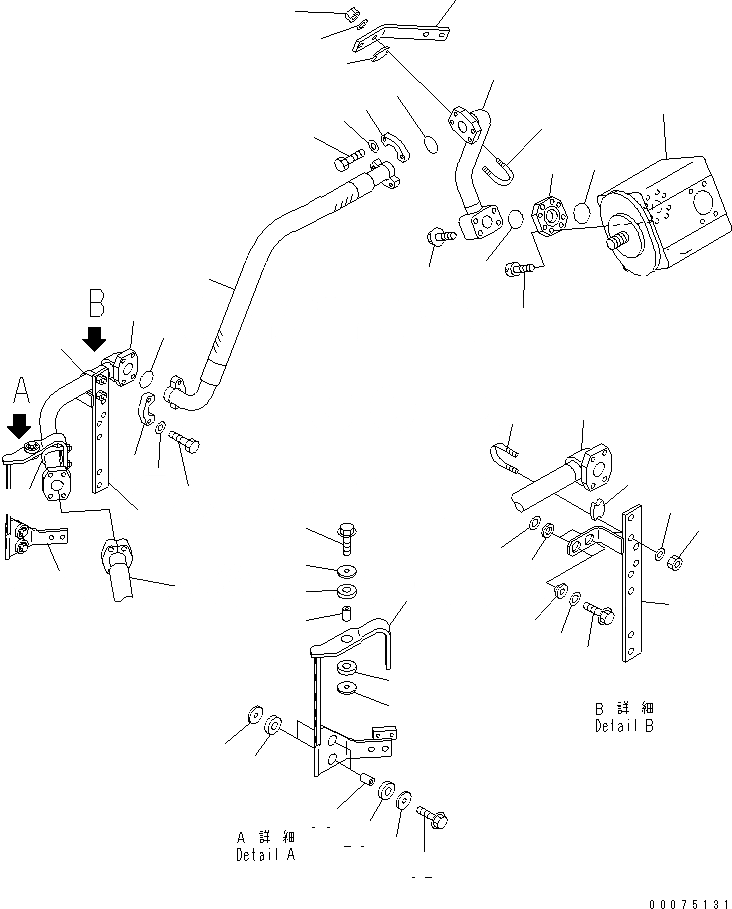 B
A
B 詳細
Detail B
A 詳細
Detail A
00075131