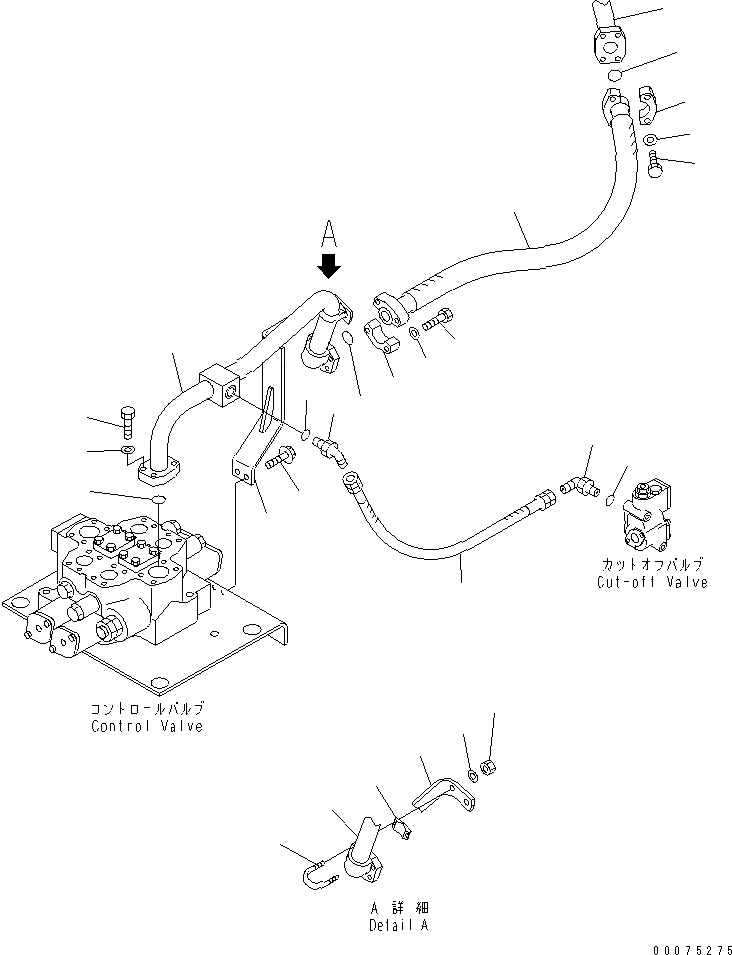 A

カットオフバルブ
Cut-off Valve

コントロールバルブ
Control Valve

A 詳細
Detail A

00075275