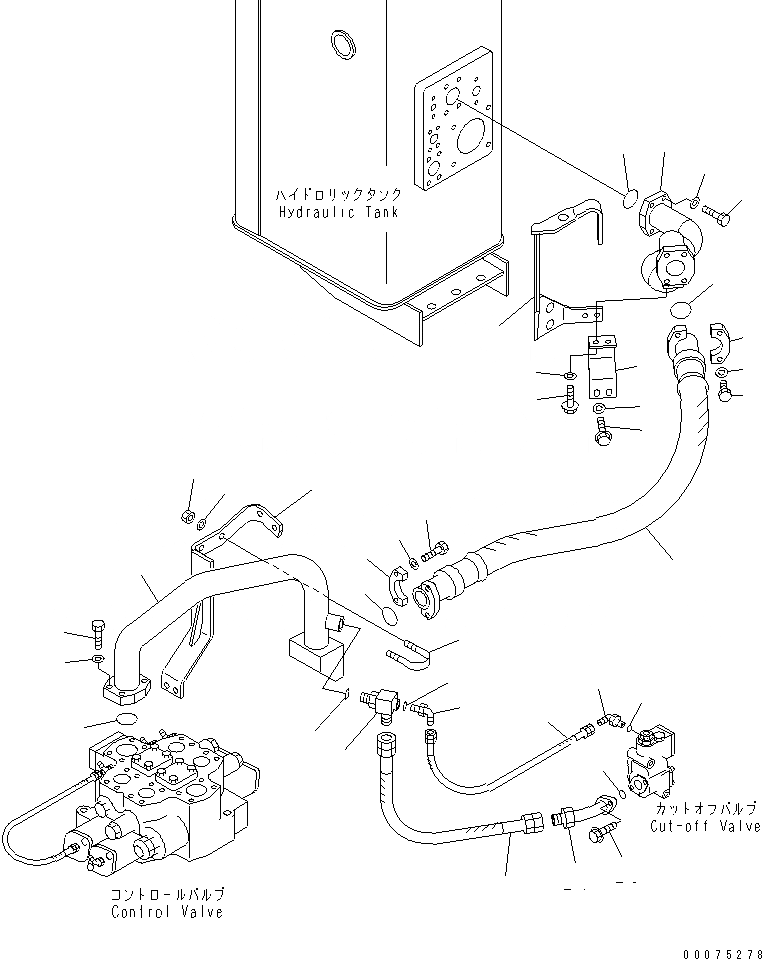 ハイドロリックタンク
Hydraulic Tank

カットオフバルブ
Cut-off Valve

コントロールバルブ
Control Valve

00075278