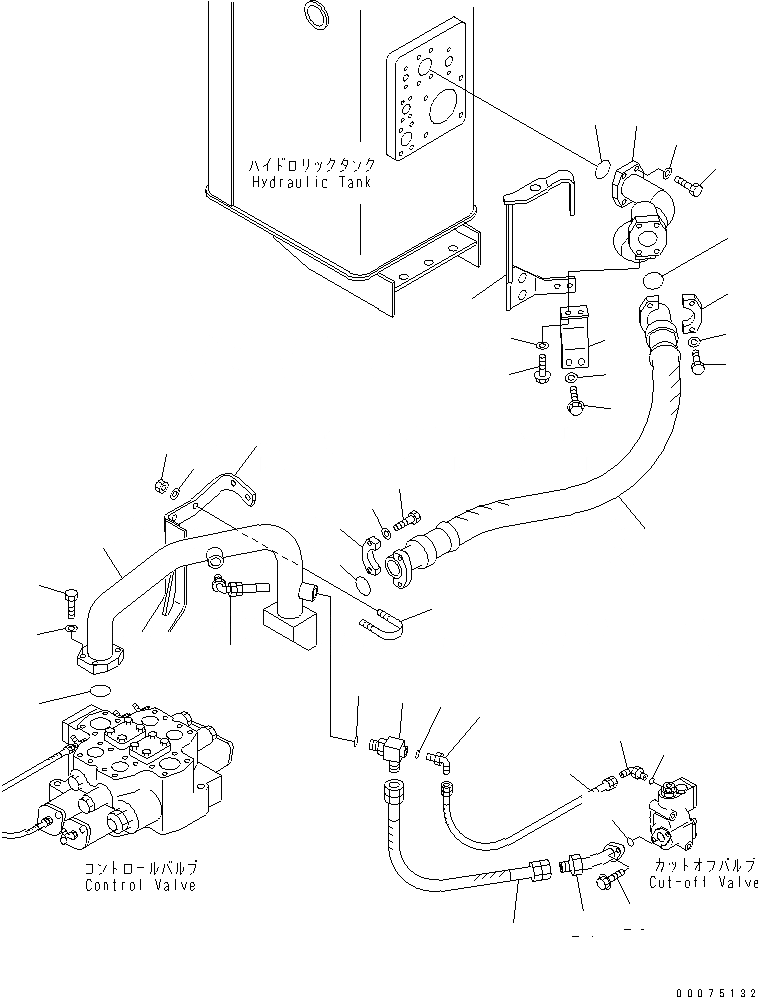 ハイドロリックタンク
Hydraulic Tank

コントロールバルブ
Control Valve

カットオフバルブ
Cut-off Valve

00075132