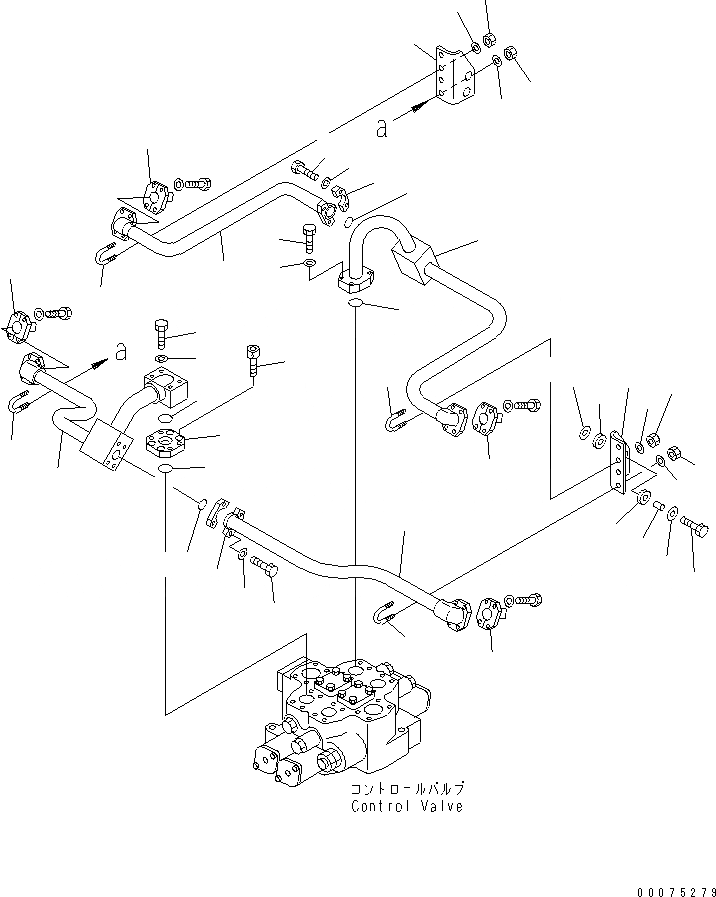 a

a

コントロールバルブ
Control Valve

00075279