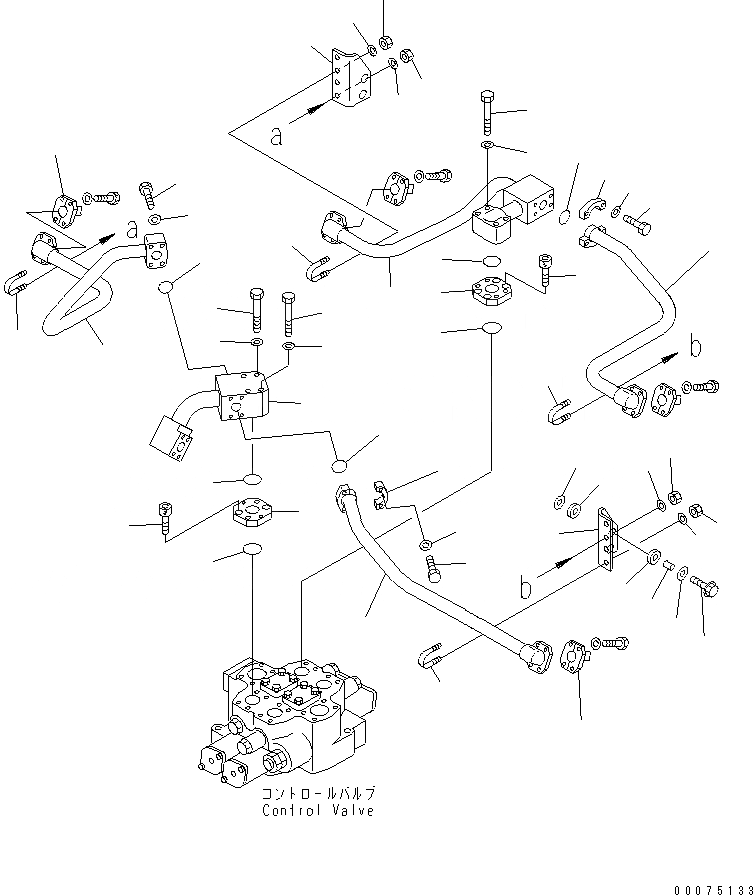 a

a

b

b

コントロールバルブ
Control Valve

00075133