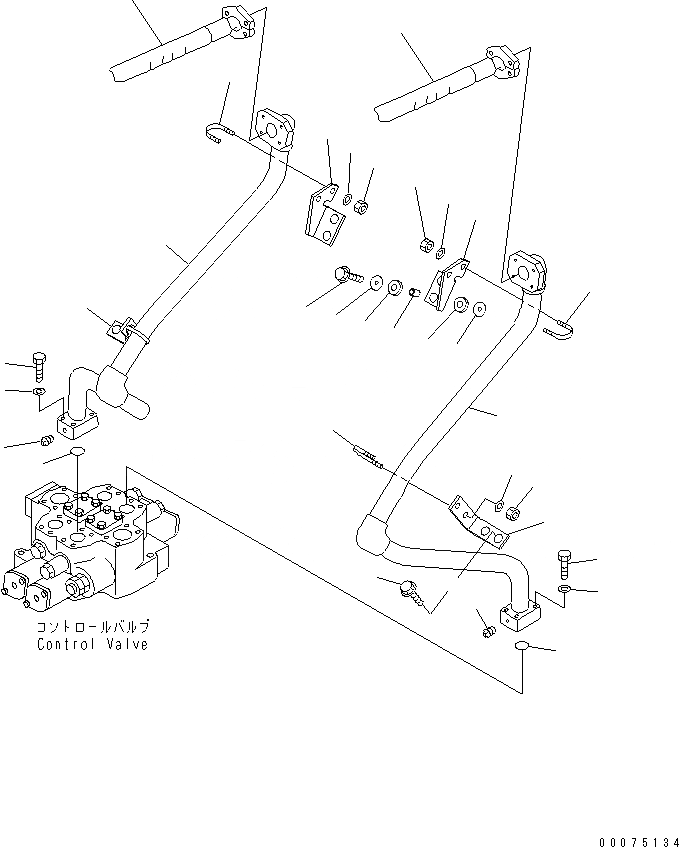 コントロールバルブ
Control Valve

00075134