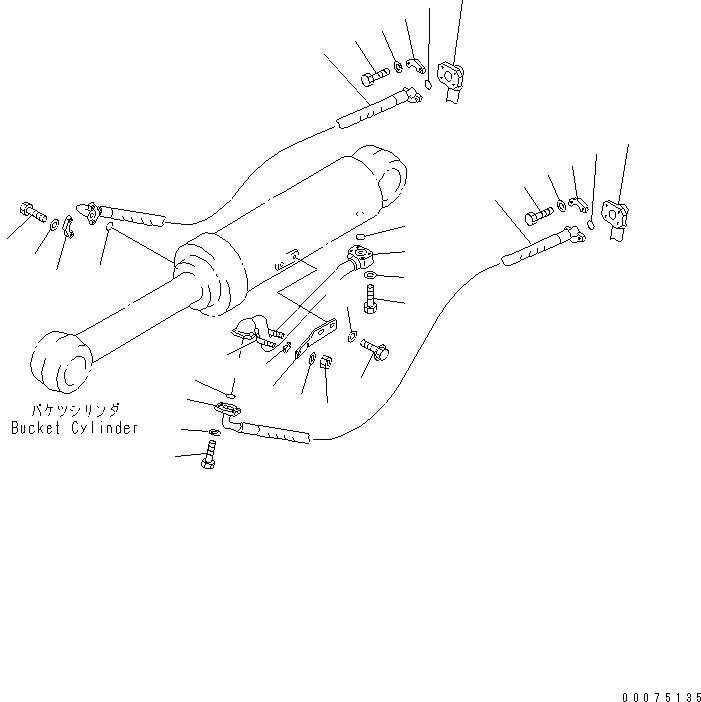 バケツシリンダ
Bucket Cylinder

00075135