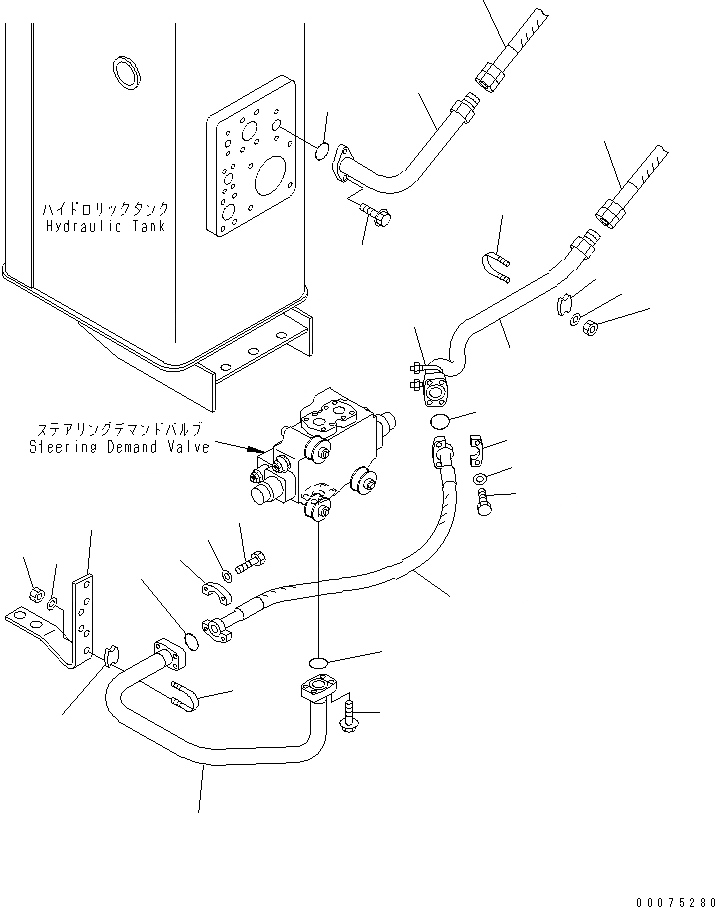 ハイドロリックタンク
Hydraulic Tank

ステアリングデマンドバルブ
Steering Demand Valve

00075280