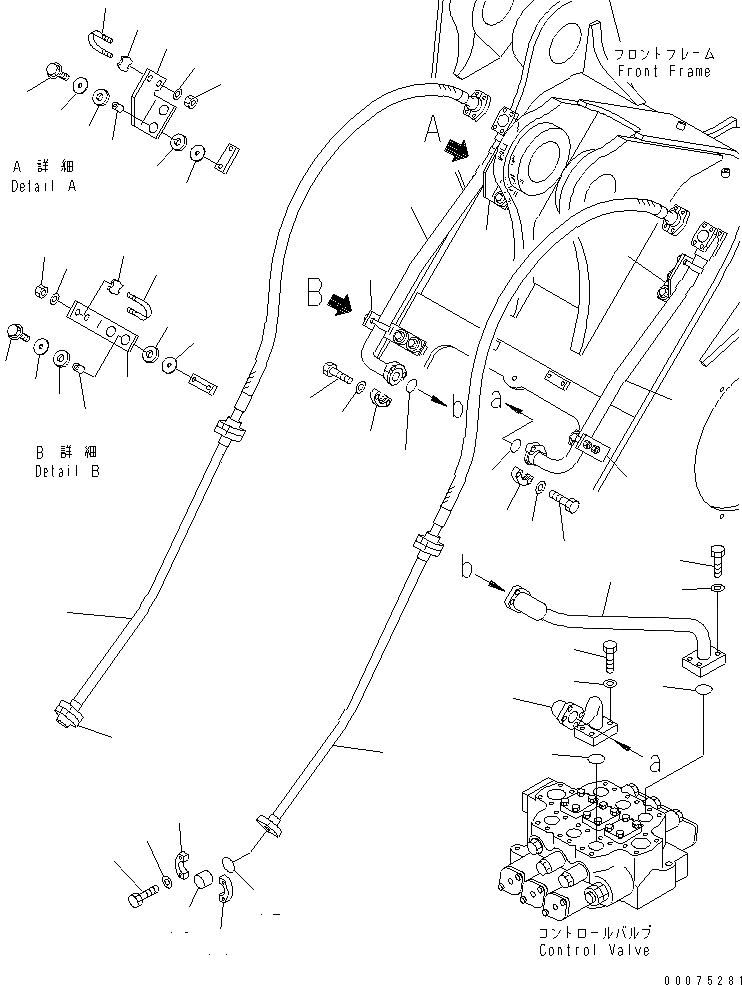 フロントフレーム
Front Frame

A 詳細
Detail A

A

B

B 詳細
Detail B

b

a

b

a

コントロールバルブ
Control Valve

00075281