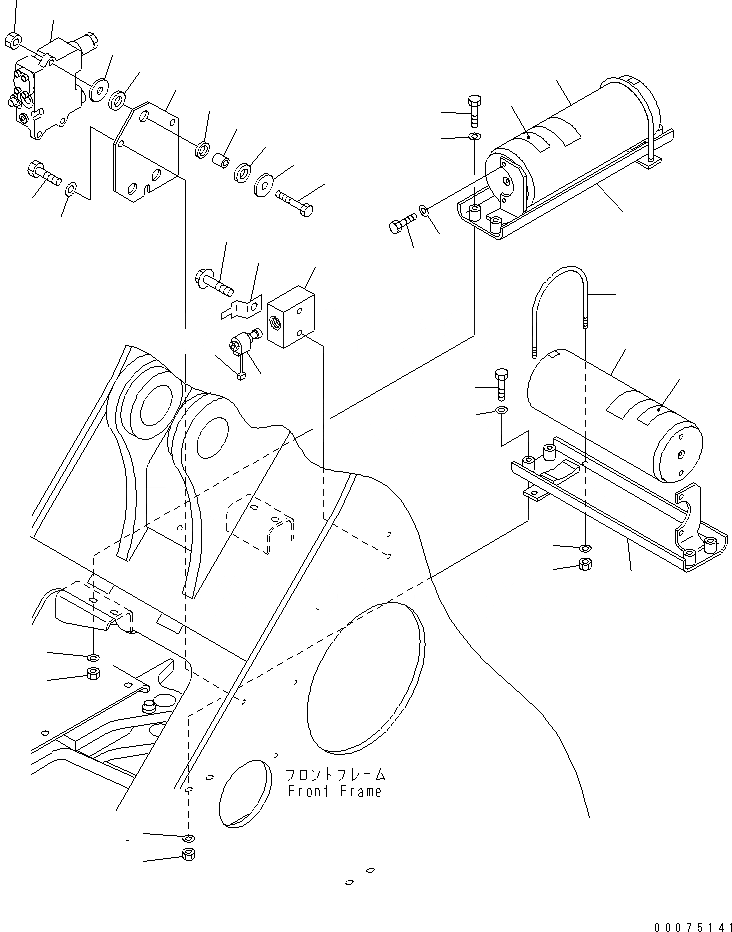 フロントフレーム
Front Frame

00075141