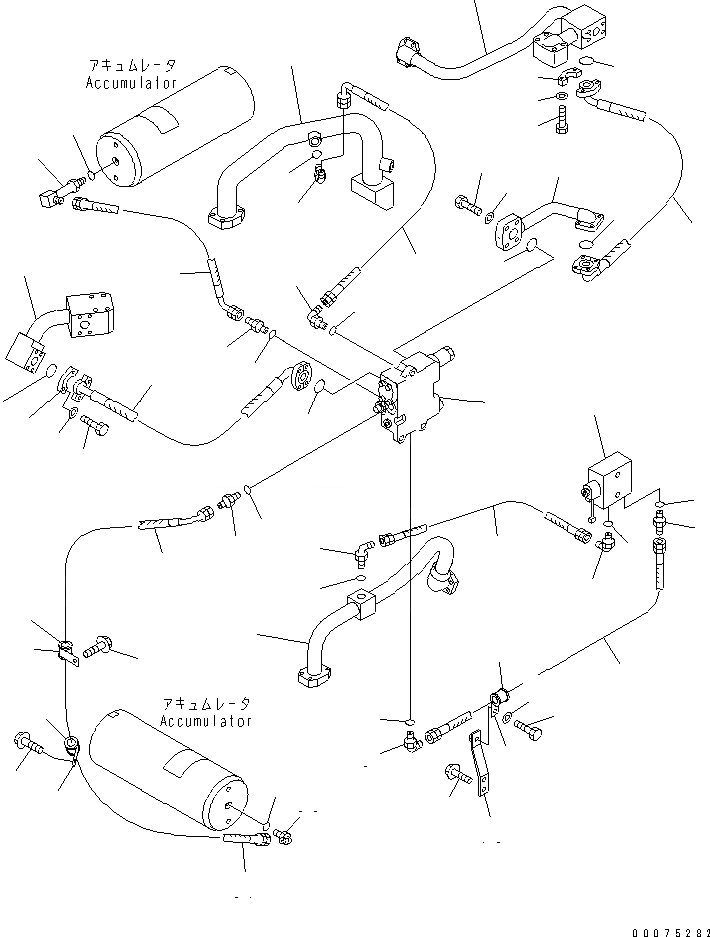 アキュムレータ
Accumulator

アキュムレータ
Accumulator

00075282