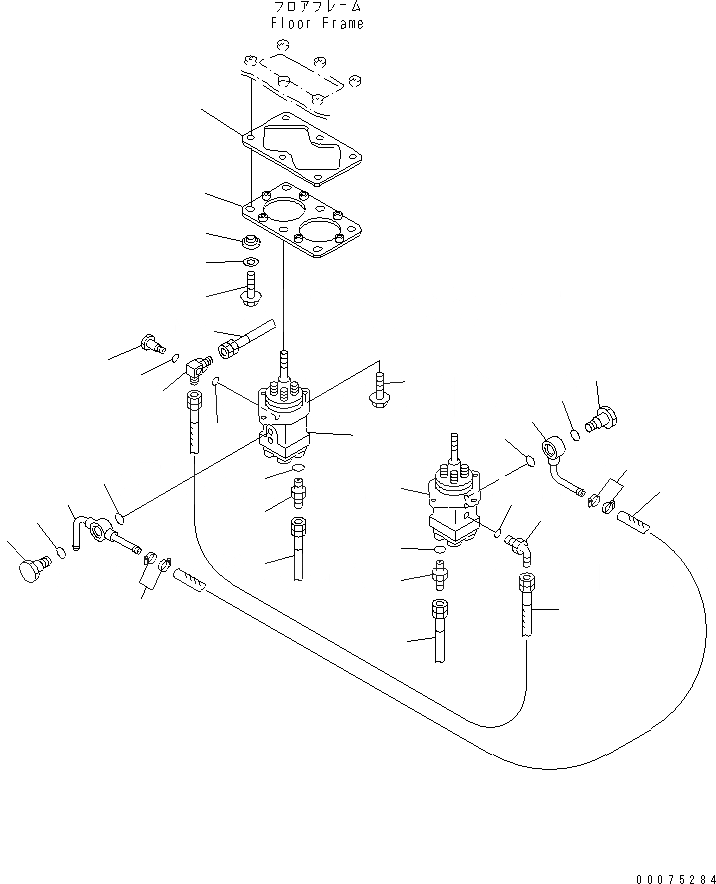 フロアフレーム
Floor Frame

00075284