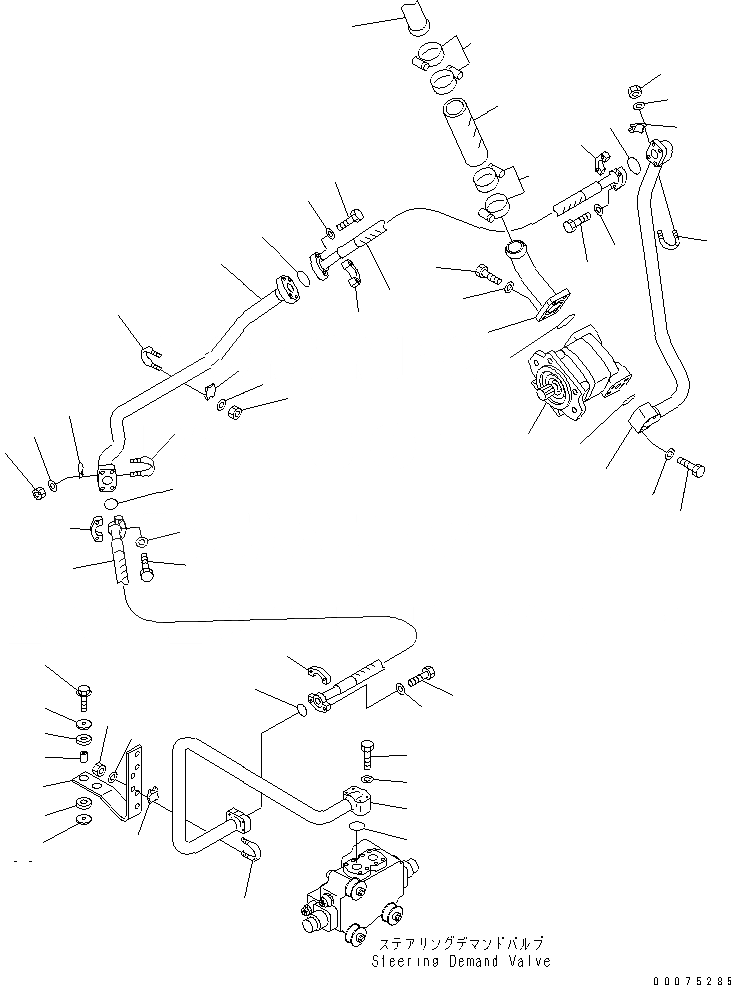 ステアリングデマンドバルブ
Steering Demand Valve

00075285