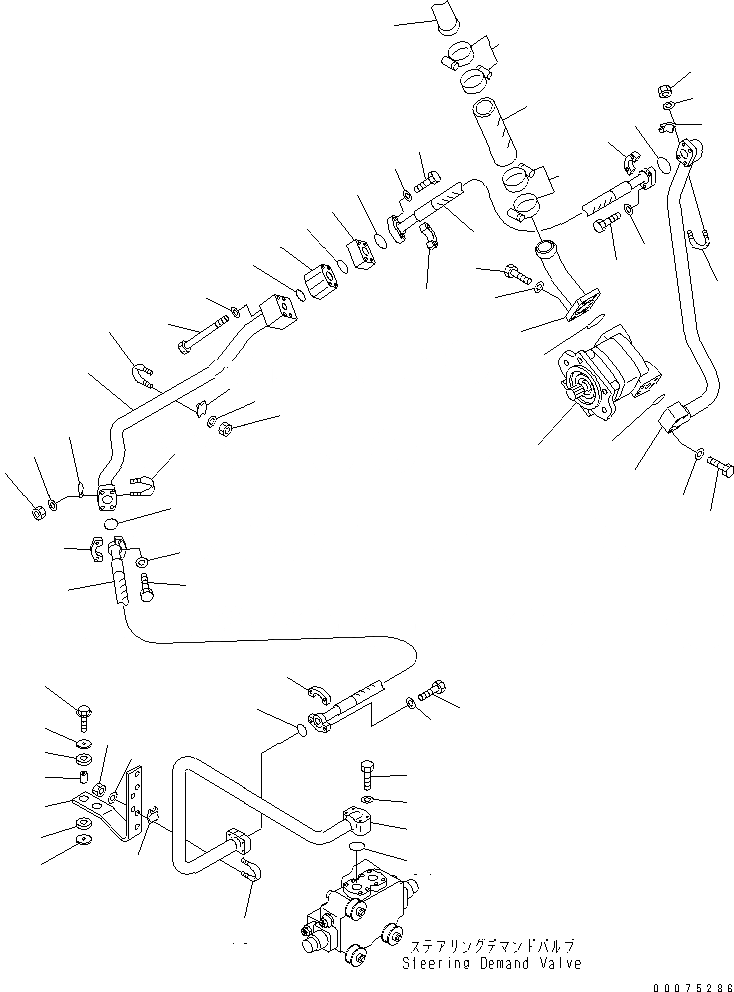 ステアリングデマンドバルブ
Steering Demand Valve

00075286