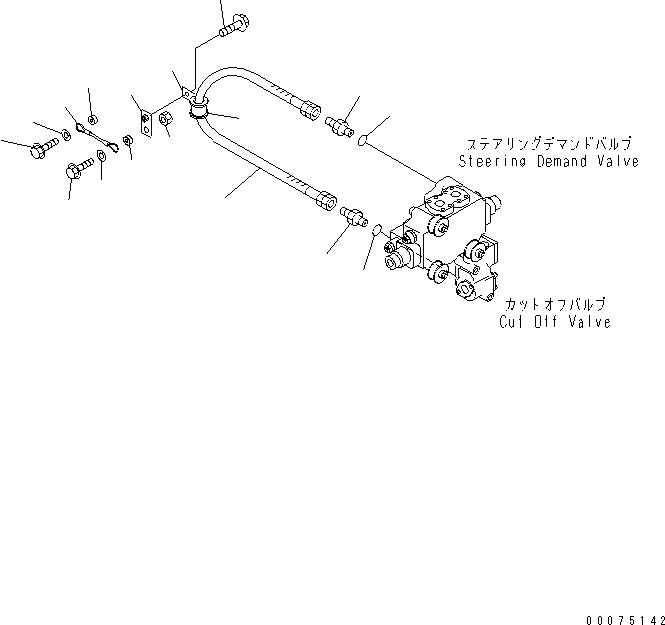 ステアリングデマンドバルブ
Steering Demand Valve

カットオフバルブ
Cut Off Valve

00075142