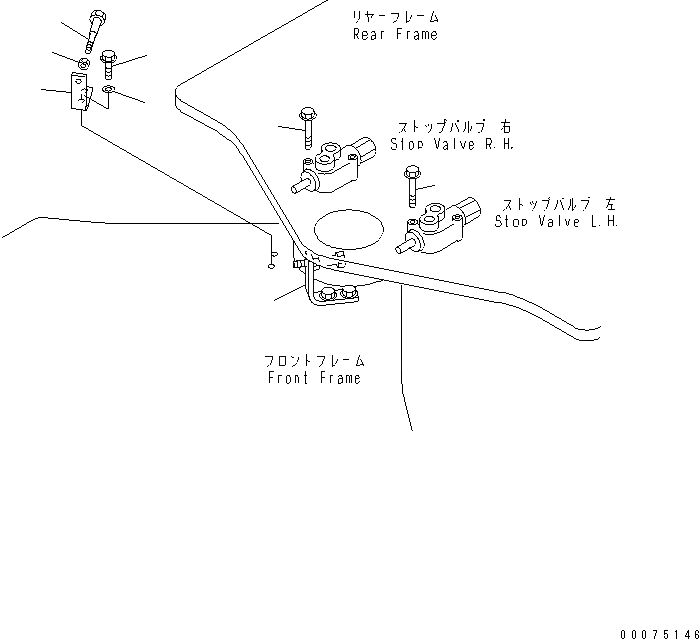 リヤーフレーム
Rear Frame

ストップバルブ 右
Stop Valve R.H.

ストップバルブ 左
Stop Valve L.H.

フロントフレーム
Front Frame

00075146