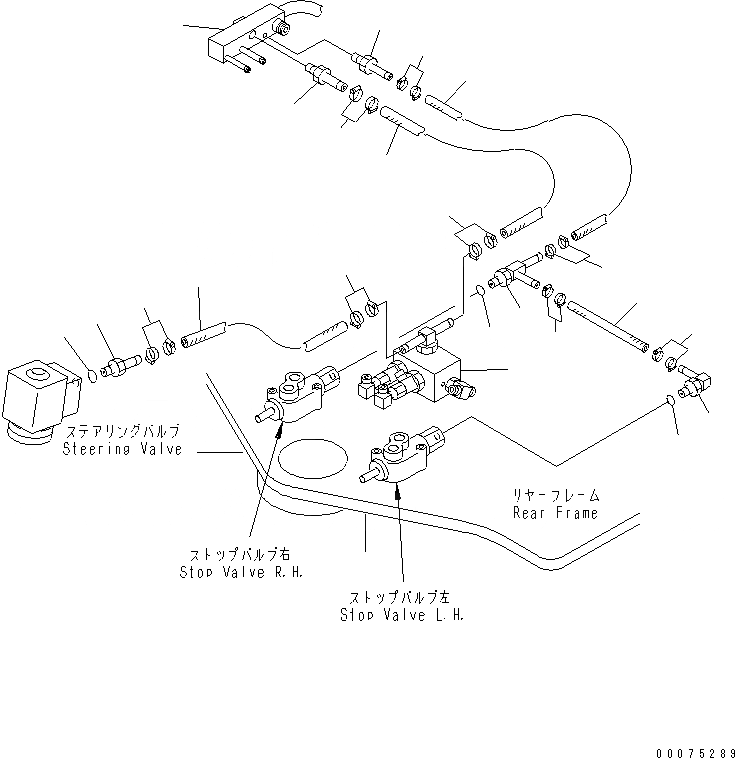 ステアリングバルブ
Steering Valve

リヤーフレーム
Rear Frame

ストップバルブ右
Stop Valve R.H.

ストップバルブ左
Stop Valve L.H.

00075289